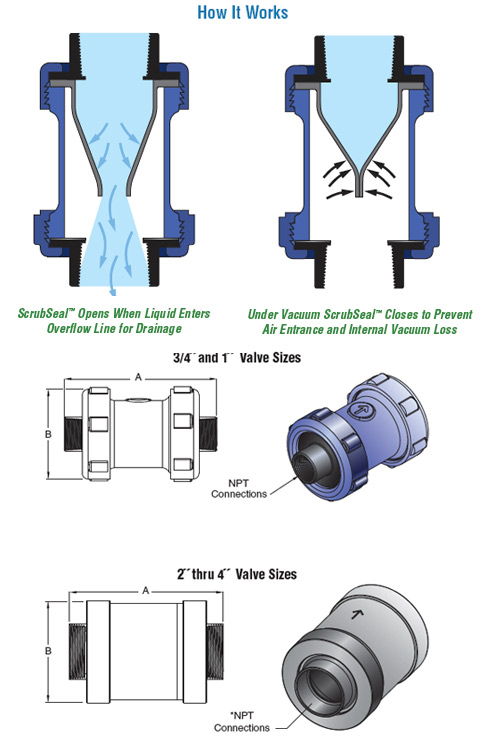 How It Works

ScrubSeal™ Opens When Liquid Enters Overflow Line for Drainage

Under Vacuum ScrubSeal™ Closes to Prevent Air Entrance and Internal Vacuum Loss

3/4˝ and 1˝ Valve Sizes

A

B

NPT Connections

2˝ thru 4˝ Valve Sizes

A

B

*NPT Connections